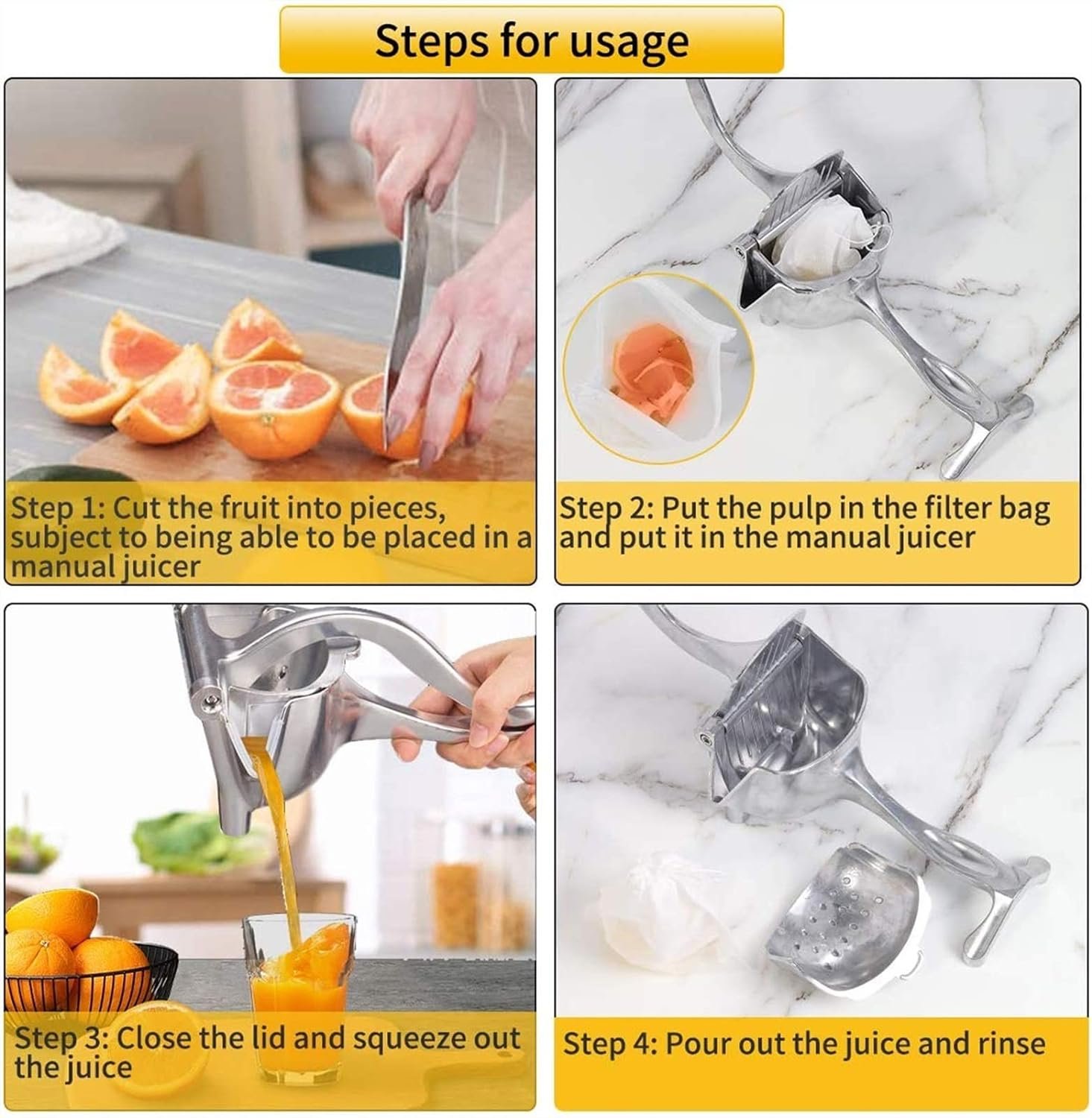 Steps for usage

Step 1: Cut the fruit into pieces, subject to being able to be placed in a manual juicer

Step 2: Put the pulp in the filter bag and put it in the manual juicer

Step 3: Close the lid and squeeze out the juice

Step 4: Pour out the juice and rinse